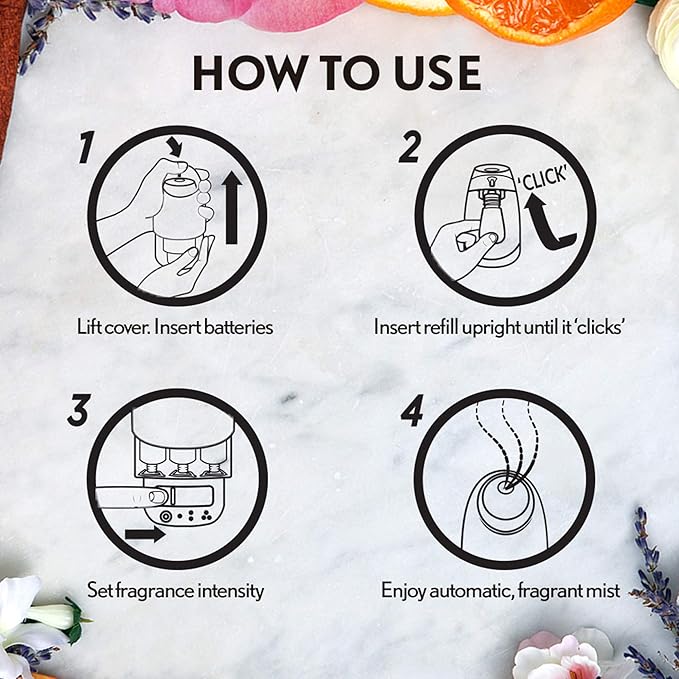 HOW TO USE

1

Lift cover. Insert batteries

2

'CLICK'

Insert refill upright until it 'clicks'

3

Set fragrance intensity

4

Enjoy automatic, fragrant mist