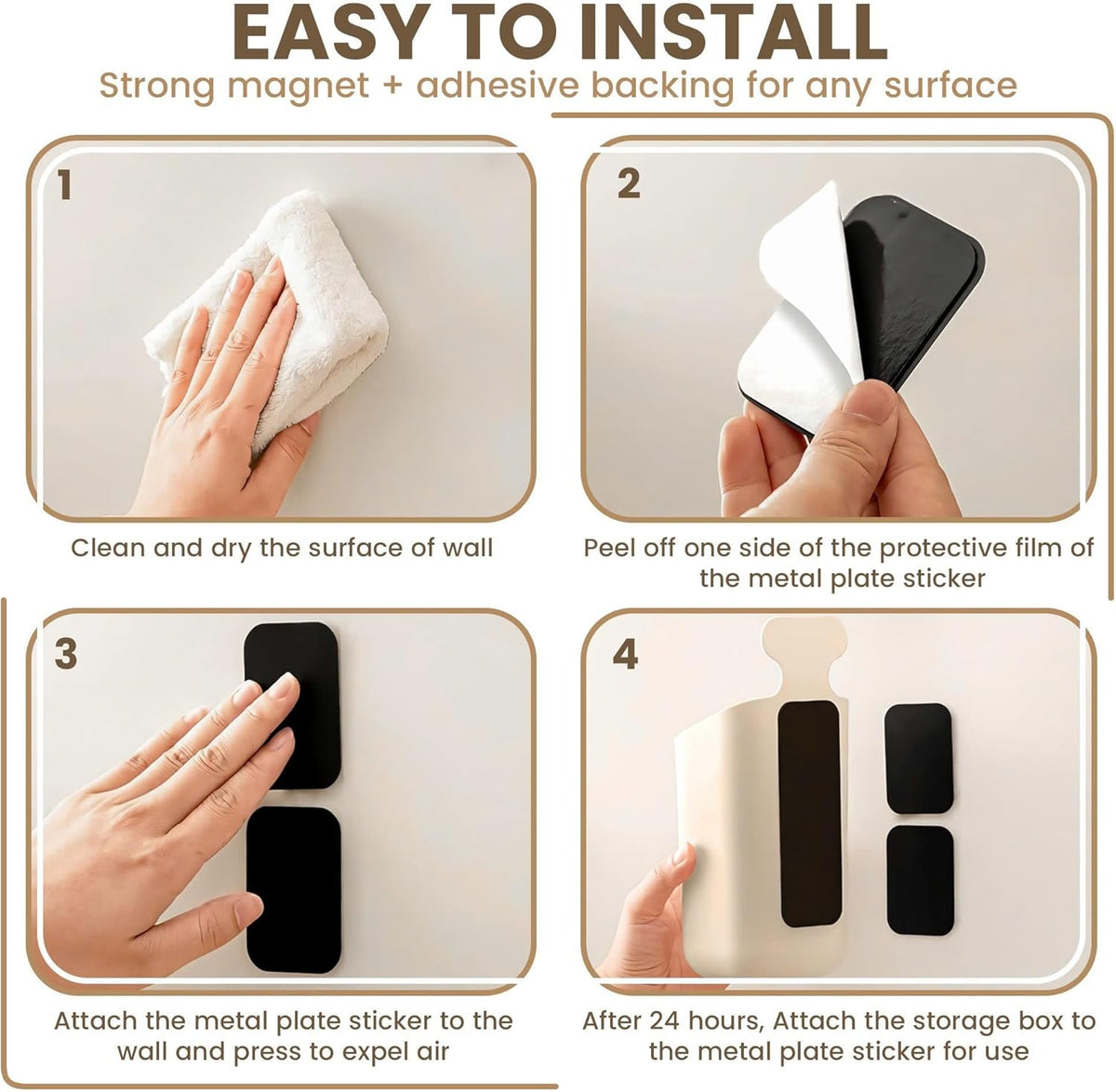 EASY TO INSTALL

Strong magnet + adhesive backing for any surface

1

Clean and dry the surface of wall

2

Peel off one side of the protective film of the metal plate sticker

3

Attach the metal plate sticker to the wall and press to expel air

4

After 24 hours, Attach the storage box to the metal plate sticker for use