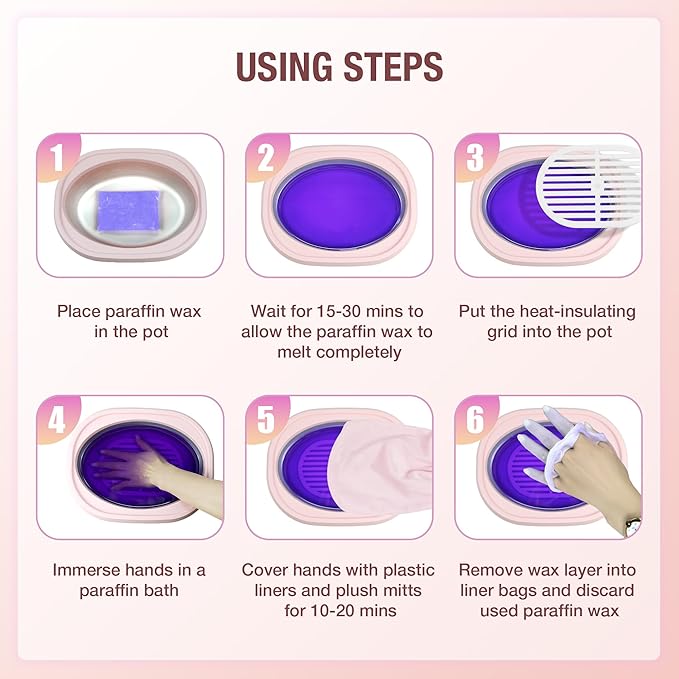 USING STEPS

1

Place paraffin wax in the pot

2

Wait for 15-30 mins to allow the paraffin wax to melt completely

3

Put the heat-insulating grid into the pot

4

Immerse hands in a paraffin bath

5

Cover hands with plastic liners and plush mitts for 10-20 mins

6

Remove wax layer into liner bags and discard used paraffin wax