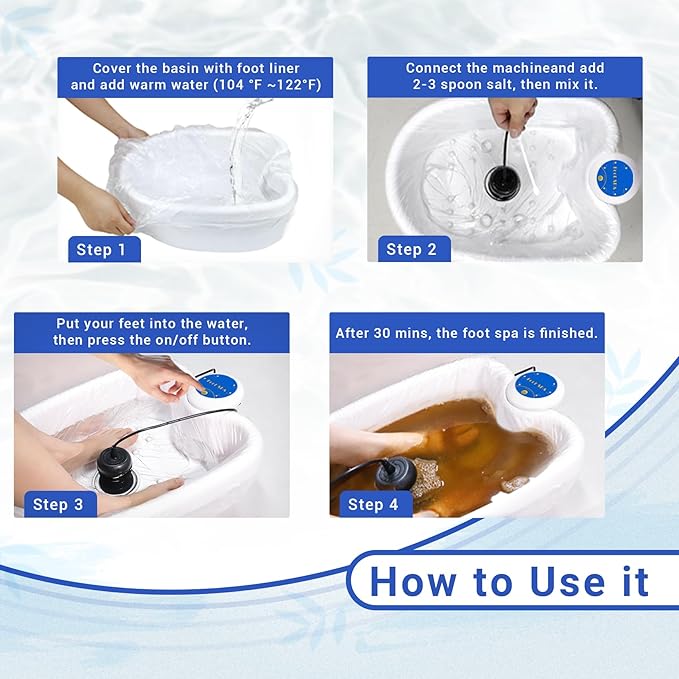 Cover the basin with foot liner and add warm water (104 °F ~122°F)

Step 1

Connect the machineand add 2-3 spoon salt, then mix it.

Step 2

Put your feet into the water, then press the on/off button.

Step 3

After 30 mins, the foot spa is finished.

Step 4

How to Use it