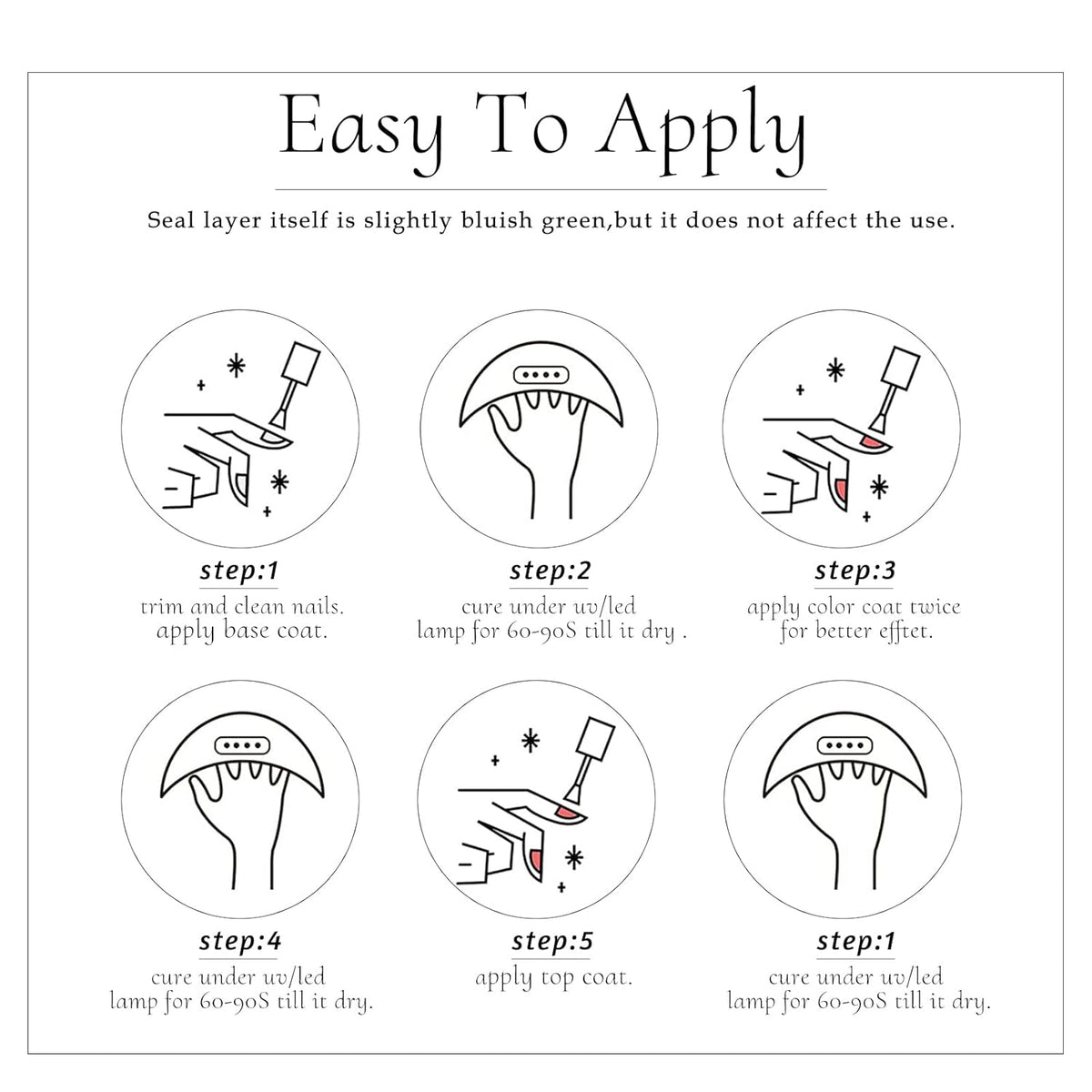 Easy To Apply

Seal layer itself is slightly bluish green,but it does not affect the use.

step:1
trim and clean nails.
apply base coat.

step:2
cure under uv/led
lamp for 60-90S till it dry .

step:3
apply color coat twice
for better efftet.

step:4
cure under uv/led
lamp for 60-90S till it dry.

step:5
apply top coat.

step:1
cure under uv/led
lamp for 60-90S till it dry.