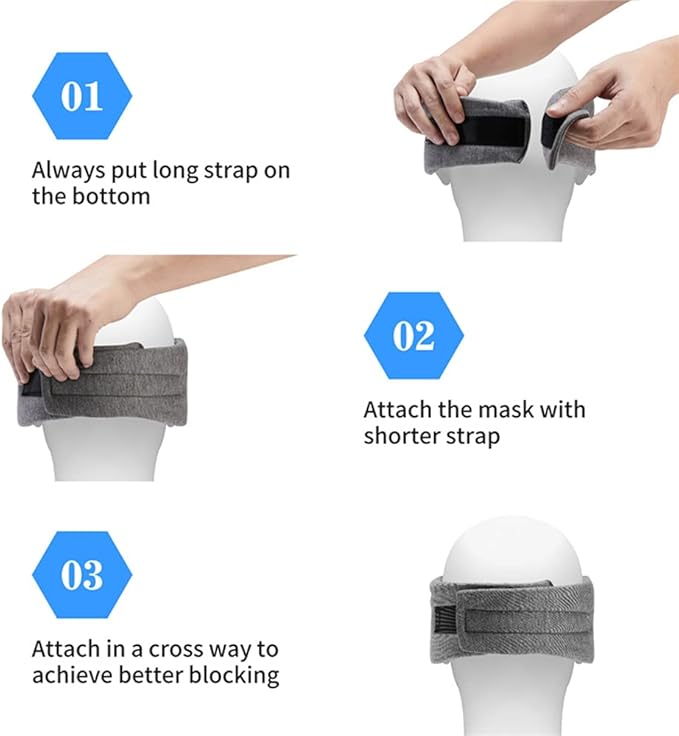 01

Always put long strap on the bottom

02

Attach the mask with shorter strap

03

Attach in a cross way to achieve better blocking